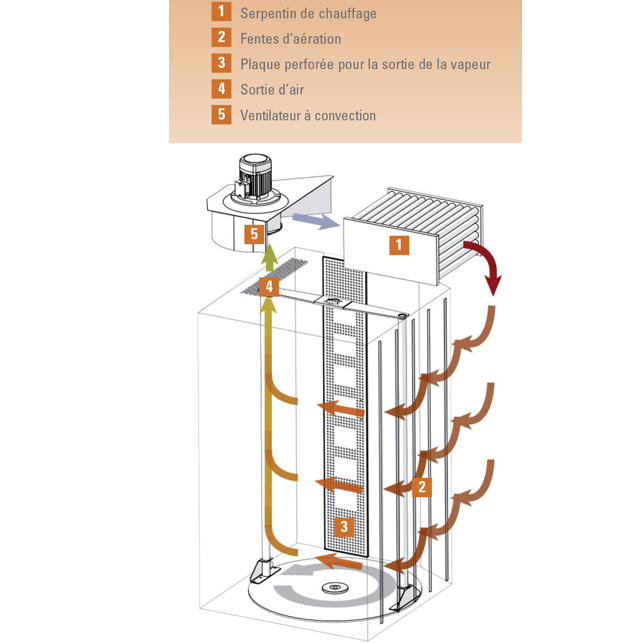 1 Serpentin de chauffage
2 Fentes d'aération
3 Plaque perforée pour la sortie de la vapeur
4 Sortie d'air
5 Ventilateur à convection

5

1

4

2

3